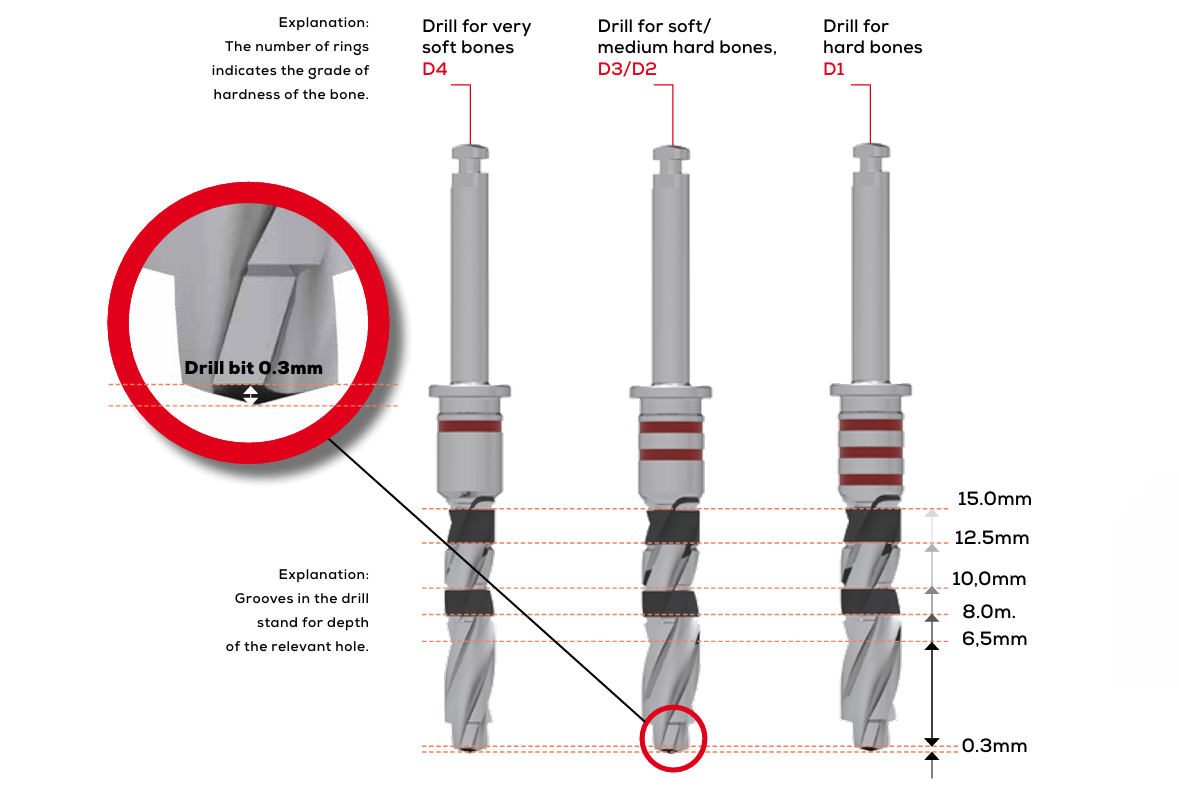 Explanation:
The number of rings indicates the grade of hardness of the bone.

Drill for very soft bones
D4

Drill for soft/ medium hard bones,
D3/D2

Drill for hard bones
D1

Drill bit 0.3mm

Explanation:
Grooves in the drill stand for depth of the relevant hole.

15.0mm
12.5mm
10,0mm
8.0m.
6,5mm
0.3mm